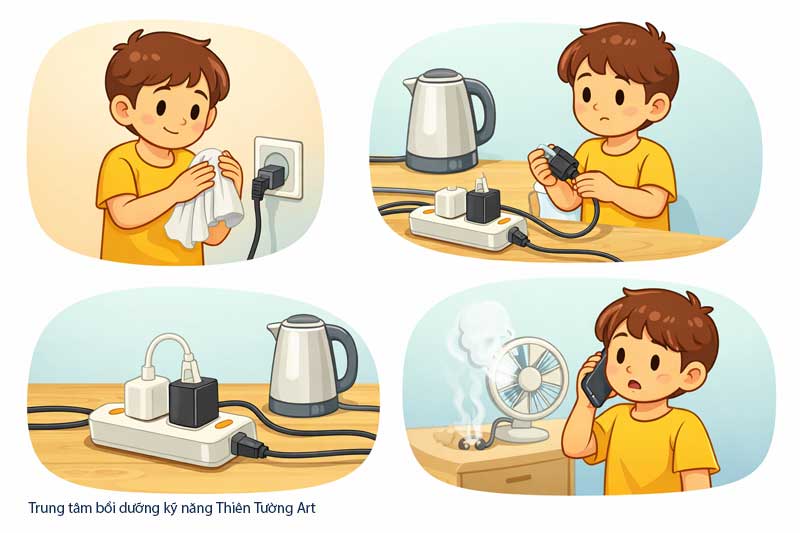 Trung tâm bồi dưỡng kỹ năng Thiên Tường Art